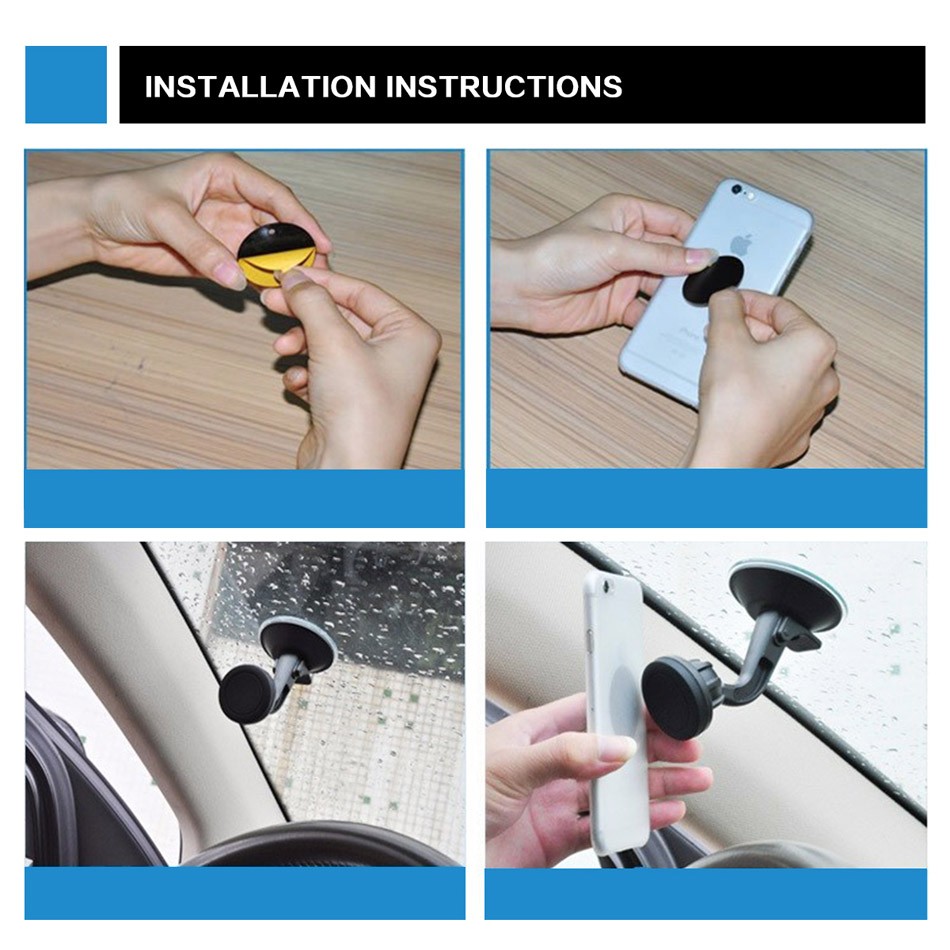 INSTALLATION INSTRUCTIONS