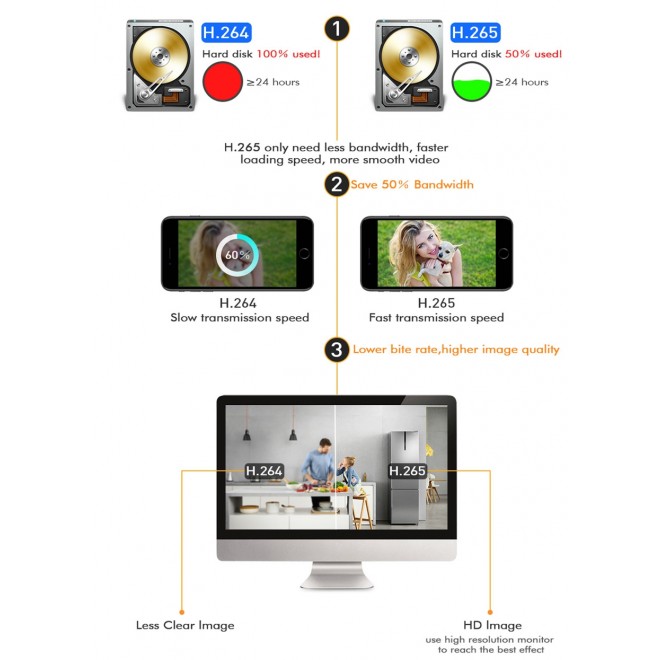 H.264
Hard disk 100% used!
≥24 hours

1

H.265
Hard disk 50% used!
≥24 hours

H.265 only need less bandwidth, faster loading speed, more smooth video

2 Save 50% Bandwidth

60%

H.264
Slow transmission speed

H.265
Fast transmission speed

3 Lower bite rate,higher image quality

H.264

H.265

Less Clear Image

HD Image
use high resolution monitor to reach the best effect